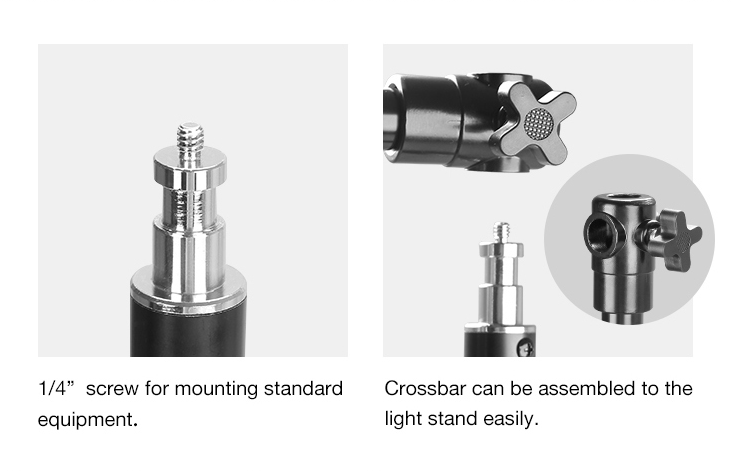 1/4” screw for mounting standard equipment.

Crossbar can be assembled to the light stand easily.